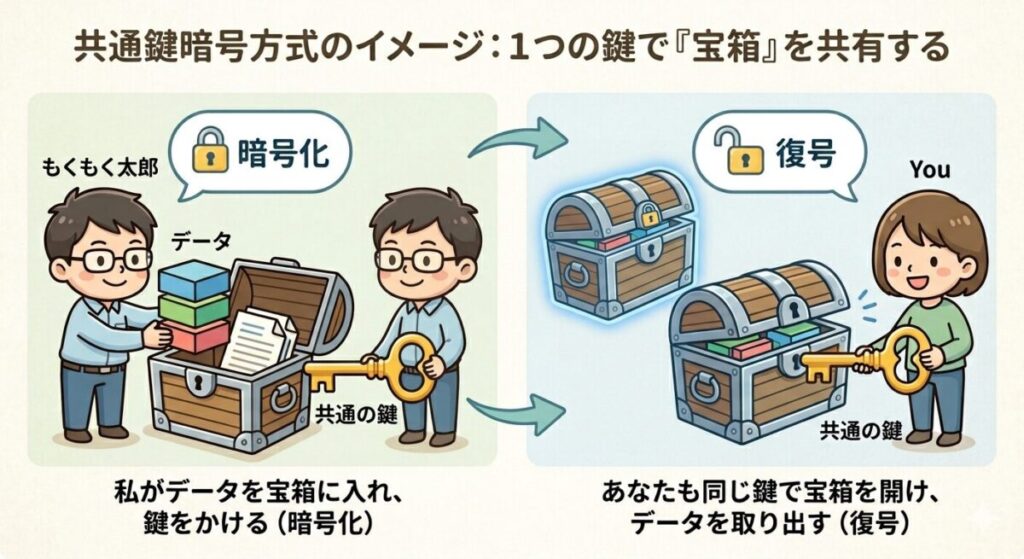 共通鍵暗号方式のイメージ：１つの鍵で『宝箱』を共有する

もくもく太郎

暗号化

データ

共通の鍵

私がデータを宝箱に入れ、鍵をかける（暗号化）

復号

You

共通の鍵

あなたも同じ鍵で宝箱を開け、データを取り出す（復号）